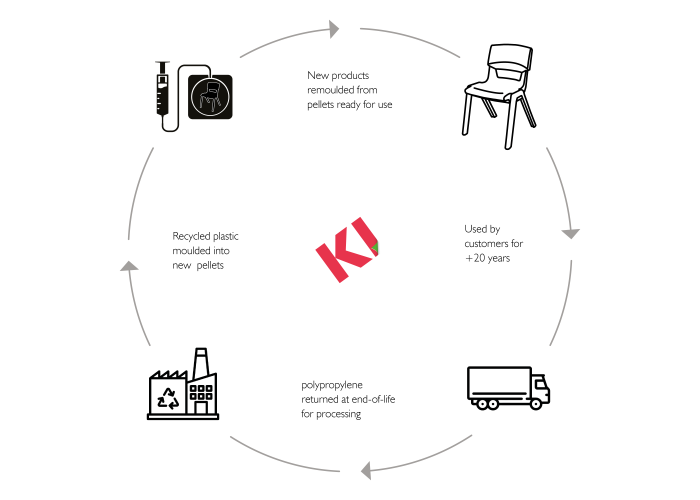 New products remoulded from pellets ready for use

Used by customers for +20 years

polypropylene returned at end-of-life for processing

Recycled plastic moulded into new pellets

KI